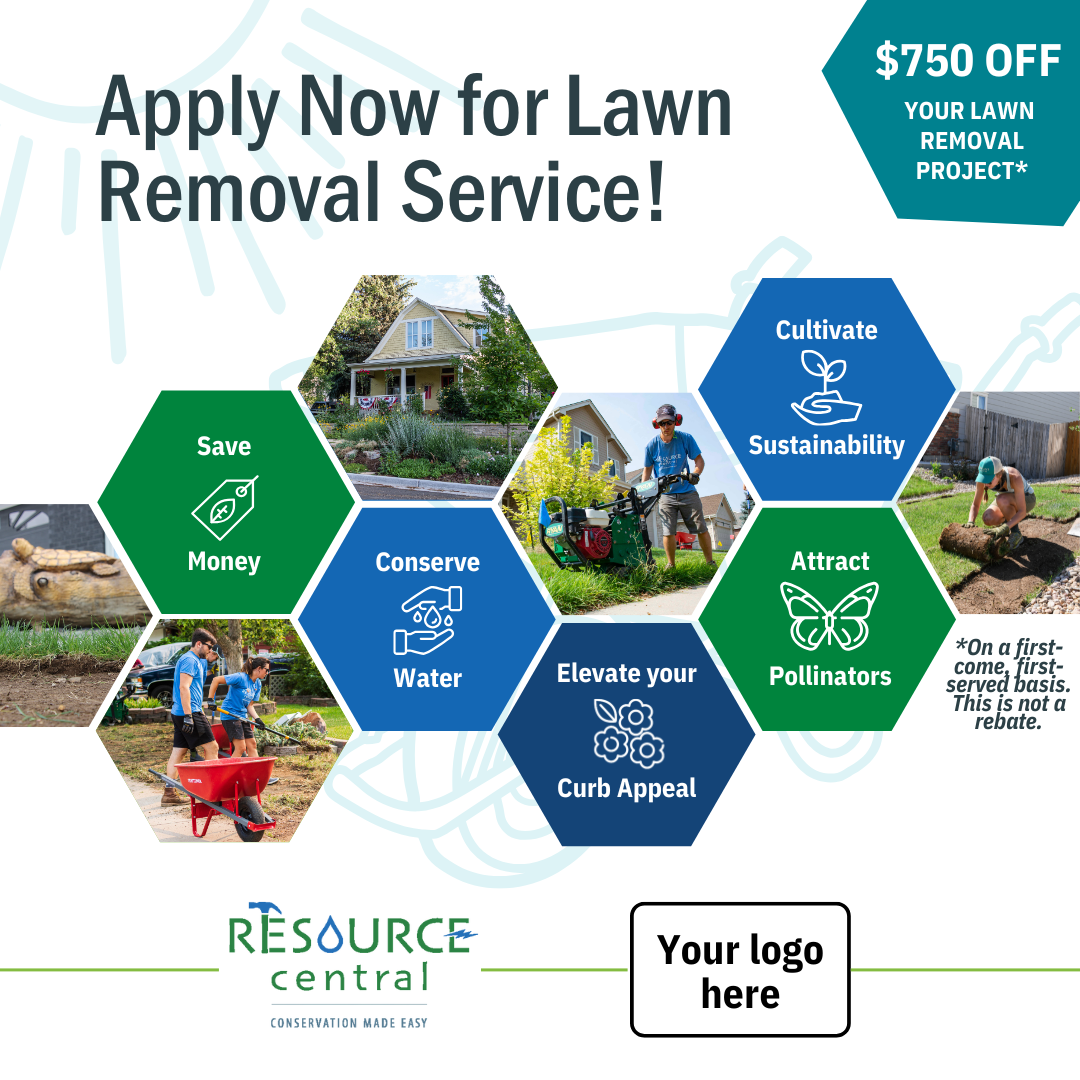 Apply Now for Lawn Removal Service!

$750 OFF
YOUR LAWN REMOVAL PROJECT*

Save Money

Conserve Water

Elevate your Curb Appeal

Cultivate Sustainability

Attract Pollinators

*On a first-come, first-served basis. This is not a rebate.

RESOURCE central
CONSERVATION MADE EASY

Your logo here